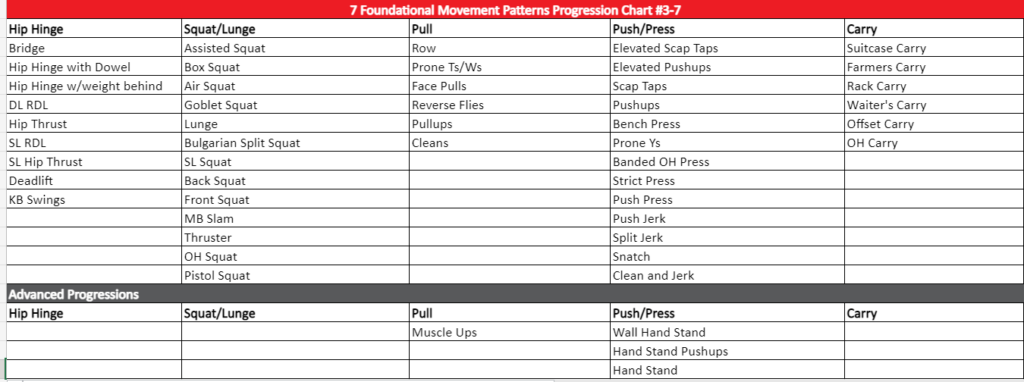 7 Foundational Movement Patterns Progression Chart #3-7

| Hip Hinge | Squat/Lunge | Pull | Push/Press | Carry |
|---|---|---|---|---|
| Bridge | Assisted Squat | Row | Elevated Scap Taps | Suitcase Carry |
| Hip Hinge with Dowel | Box Squat | Prone Ts/Ws | Elevated Pushups | Farmers Carry |
| Hip Hinge w/weight behind | Air Squat | Face Pulls | Scap Taps | Rack Carry |
| DL RDL | Goblet Squat | Reverse Flies | Pushups | Waiter's Carry |
| Hip Thrust | Lunge | Pullups | Bench Press | Offset Carry |
| SL RDL | Bulgarian Split Squat | Cleans | Prone Ys | OH Carry |
| SL Hip Thrust | SL Squat | | Banded OH Press | |
| Deadlift | Back Squat | | Strict Press | |
| KB Swings | Front Squat | | Push Press | |
| | MB Slam | | Push Jerk | |
| | Thruster | | Split Jerk | |
| | OH Squat | | Snatch | |
| | Pistol Squat | | Clean and Jerk | |

Advanced Progressions

| Hip Hinge | Squat/Lunge | Pull | Push/Press | Carry |
|---|---|---|---|---|
| | | Muscle Ups | Wall Hand Stand | |
| | | | Hand Stand Pushups | |
| | | | Hand Stand | |